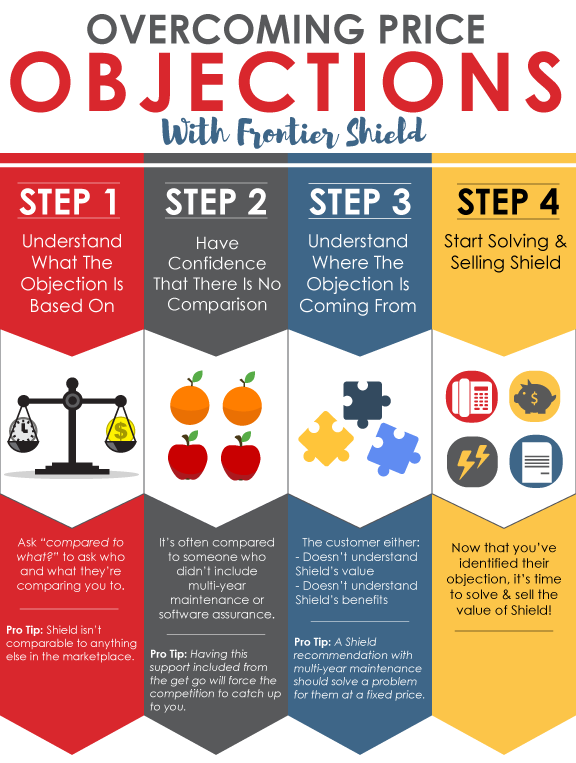 OVERCOMING PRICE
OBJECTIONS
With Frontier Shield

STEP 1
Understand What The Objection Is Based On

Ask "compared to what?" to ask who and what they're comparing you to.

Pro Tip: Shield isn't comparable to anything else in the marketplace.

STEP 2
Have Confidence That There Is No Comparison

It's often compared to someone who didn't include multi-year maintenance or software assurance.

Pro Tip: Having this support included from the get go will force the competition to catch up to you.

STEP 3
Understand Where The Objection Is Coming From

The customer either:
- Doesn't understand Shield's value
- Doesn't understand Shield's benefits

Pro Tip: A Shield recommendation with multi-year maintenance should solve a problem for them at a fixed price.

STEP 4
Start Solving & Selling Shield

Now that you've identified their objection, it's time to solve & sell the value of Shield!